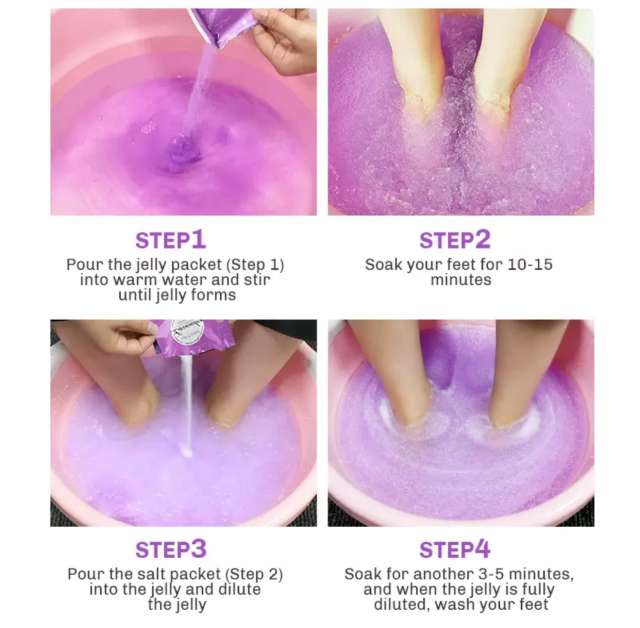 STEP1
Pour the jelly packet (Step 1) into warm water and stir until jelly forms

STEP2
Soak your feet for 10-15 minutes

STEP3
Pour the salt packet (Step 2) into the jelly and dilute the jelly

STEP4
Soak for another 3-5 minutes, and when the jelly is fully diluted, wash your feet